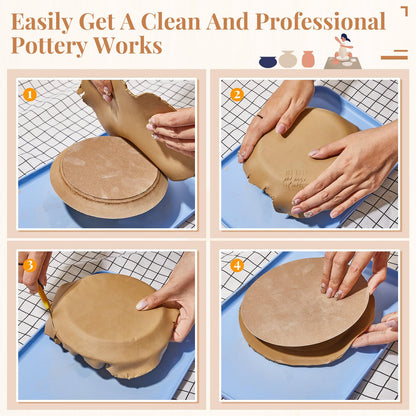 Easily Get A Clean And Professional Pottery Works

1

2

3

4