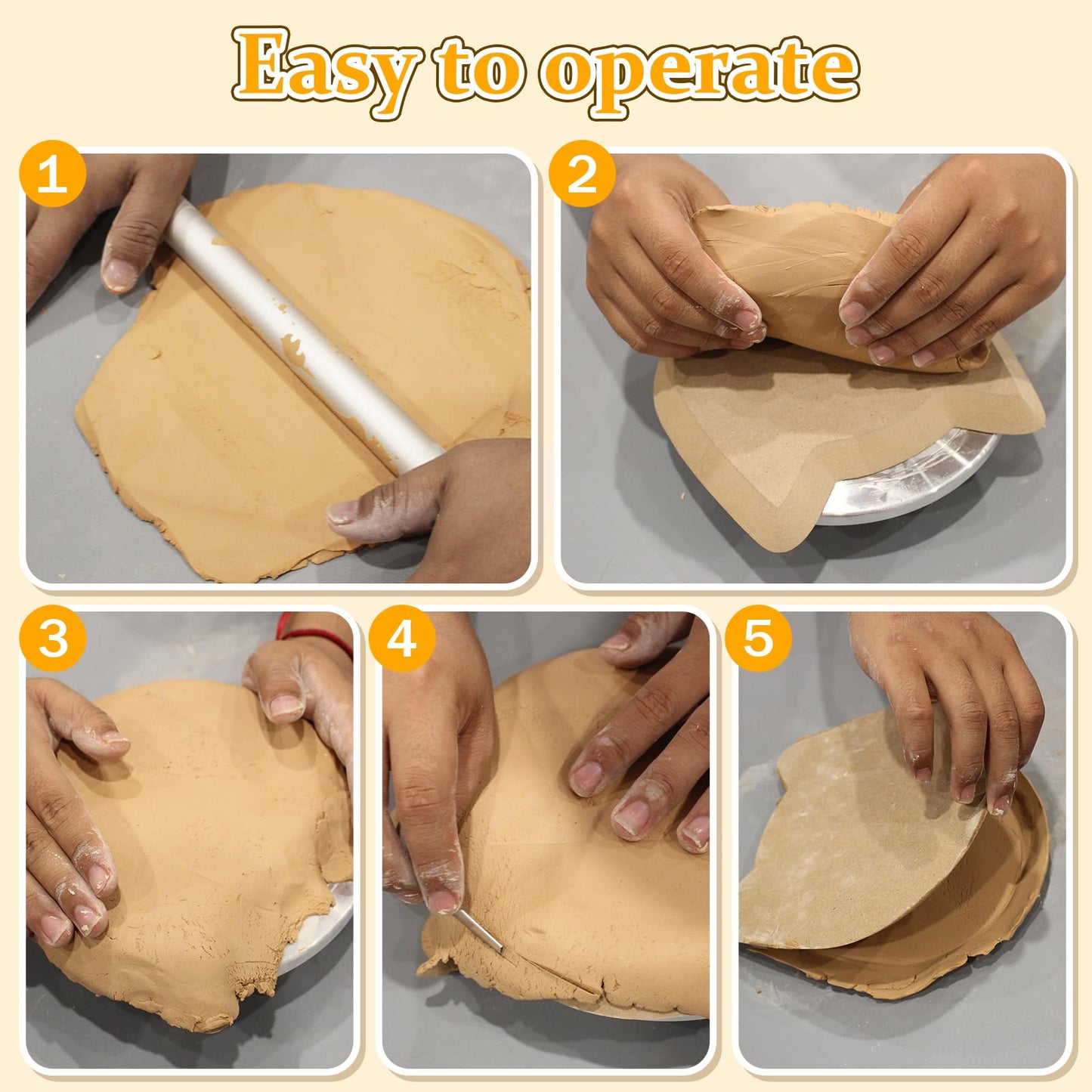 Easy to operate

1

2

3

4

5