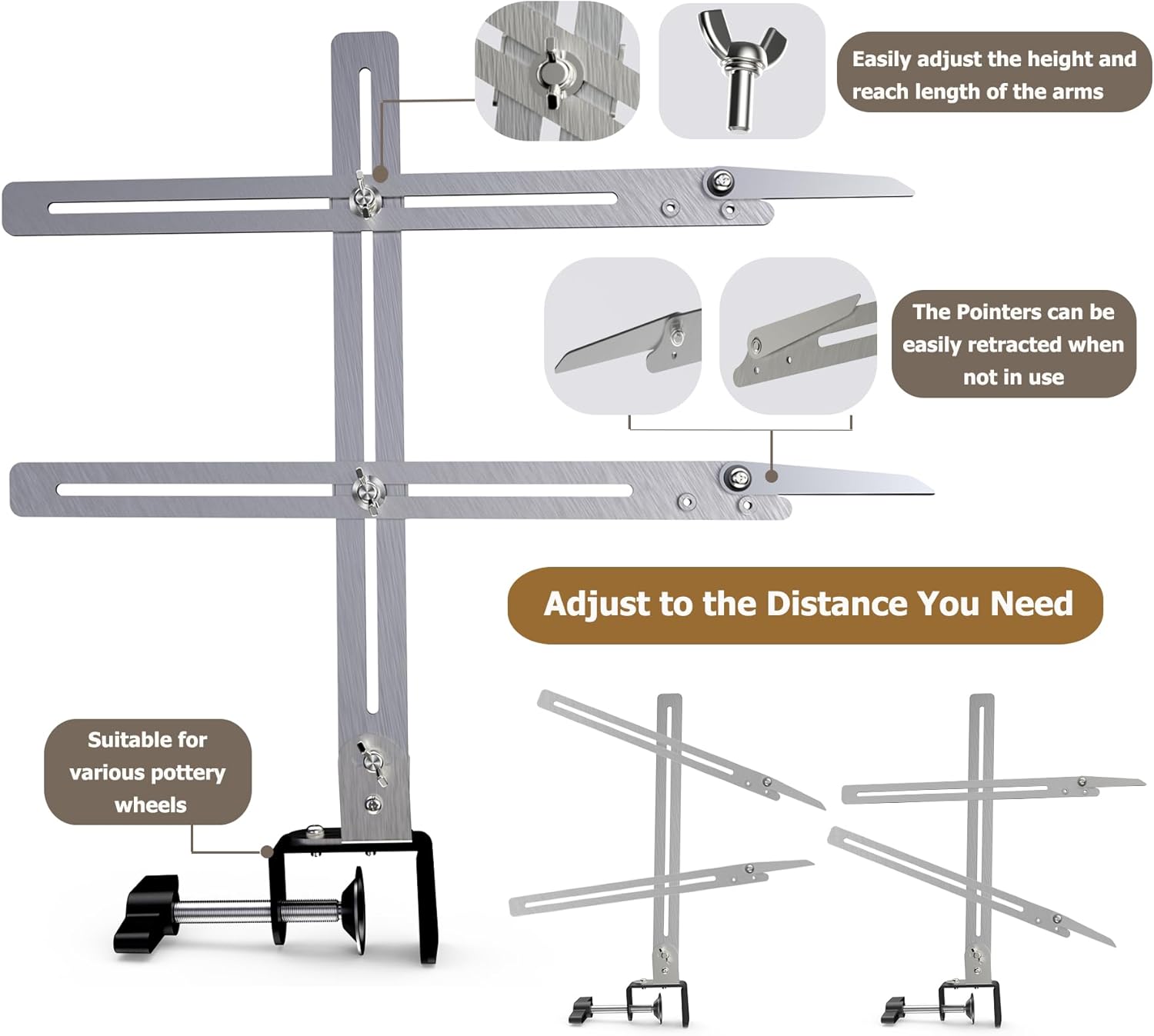 Easily adjust the height and reach length of the arms

The Pointers can be easily retracted when not in use

Adjust to the Distance You Need

Suitable for various pottery wheels