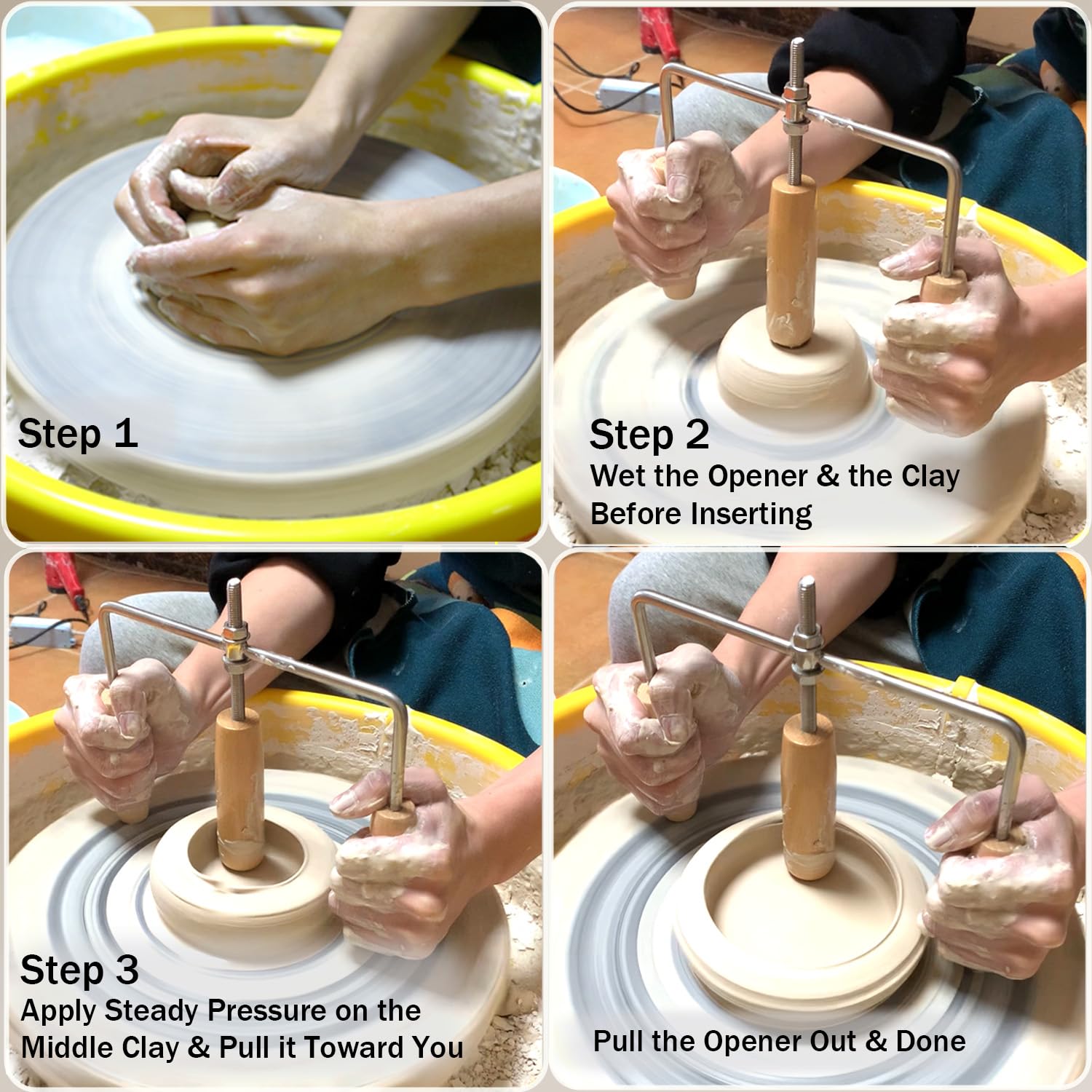 Step 1

Step 2
Wet the Opener & the Clay Before Inserting

Step 3
Apply Steady Pressure on the Middle Clay & Pull it Toward You

Pull the Opener Out & Done