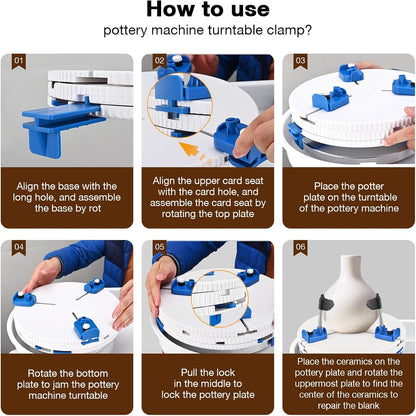 How to use
pottery machine turntable clamp?

01

Align the base with the long hole, and assemble the base by rot

02

Align the upper card seat with the card hole, and assemble the card seat by rotating the top plate

03

Place the potter plate on the turntable of the pottery machine

04

Rotate the bottom plate to jam the pottery machine turntable

05

Pull the lock in the middle to lock the pottery plate

06

Place the ceramics on the pottery plate and rotate the uppermost plate to find the center of the ceramics to repair the blank