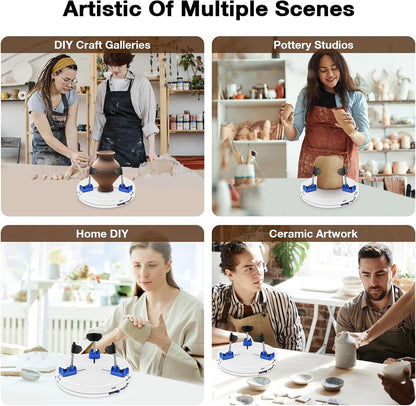 Artistic Of Multiple Scenes

DIY Craft Galleries

Pottery Studios

Home DIY

Ceramic Artwork