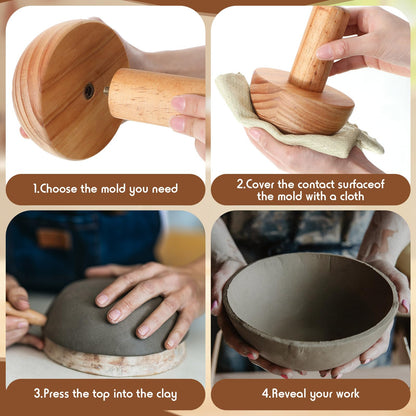 1.Choose the mold you need

2.Cover the contact surfaceof the mold with a cloth

3.Press the top into the clay

4.Reveal your work