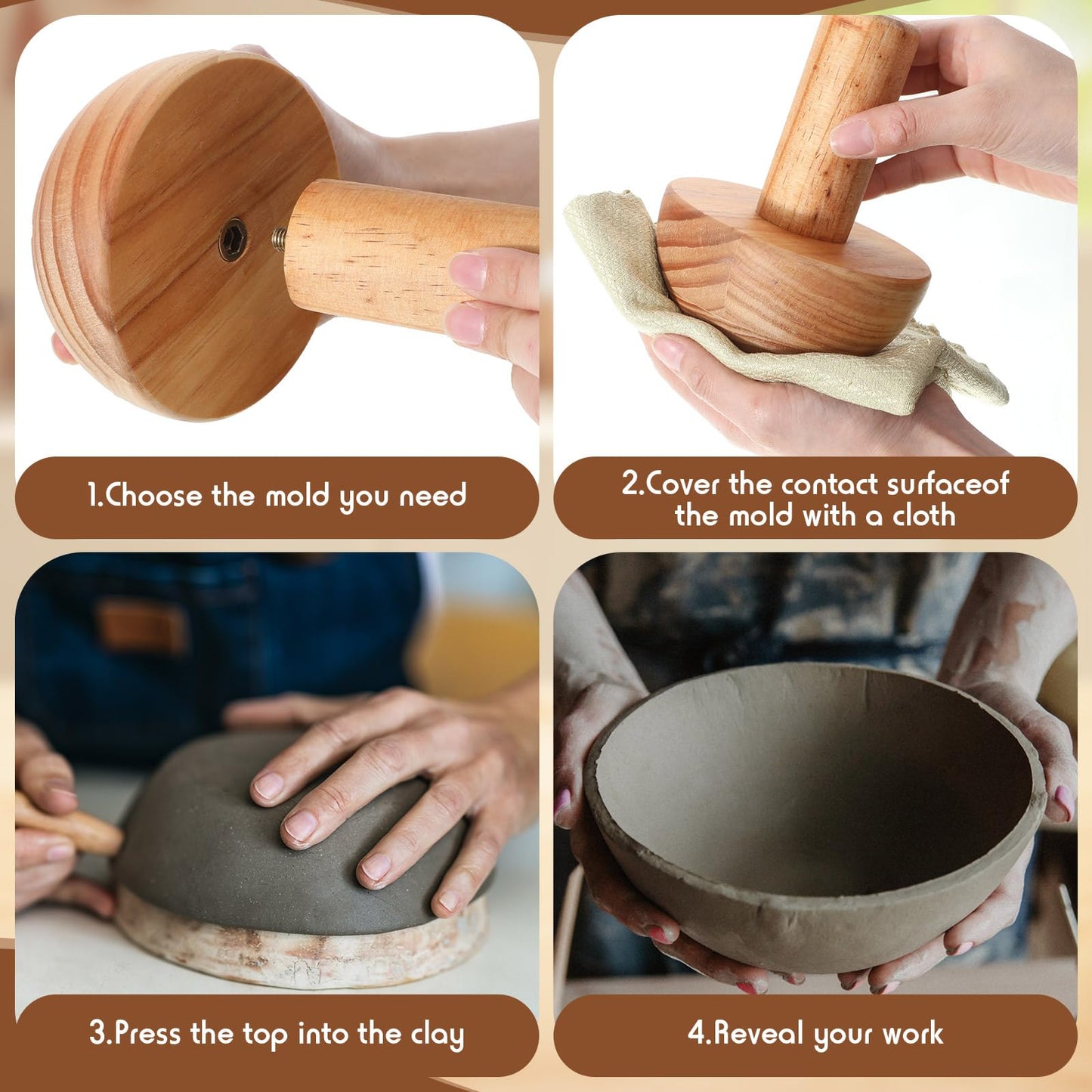 1.Choose the mold you need

2.Cover the contact surfaceof the mold with a cloth

3.Press the top into the clay

4.Reveal your work