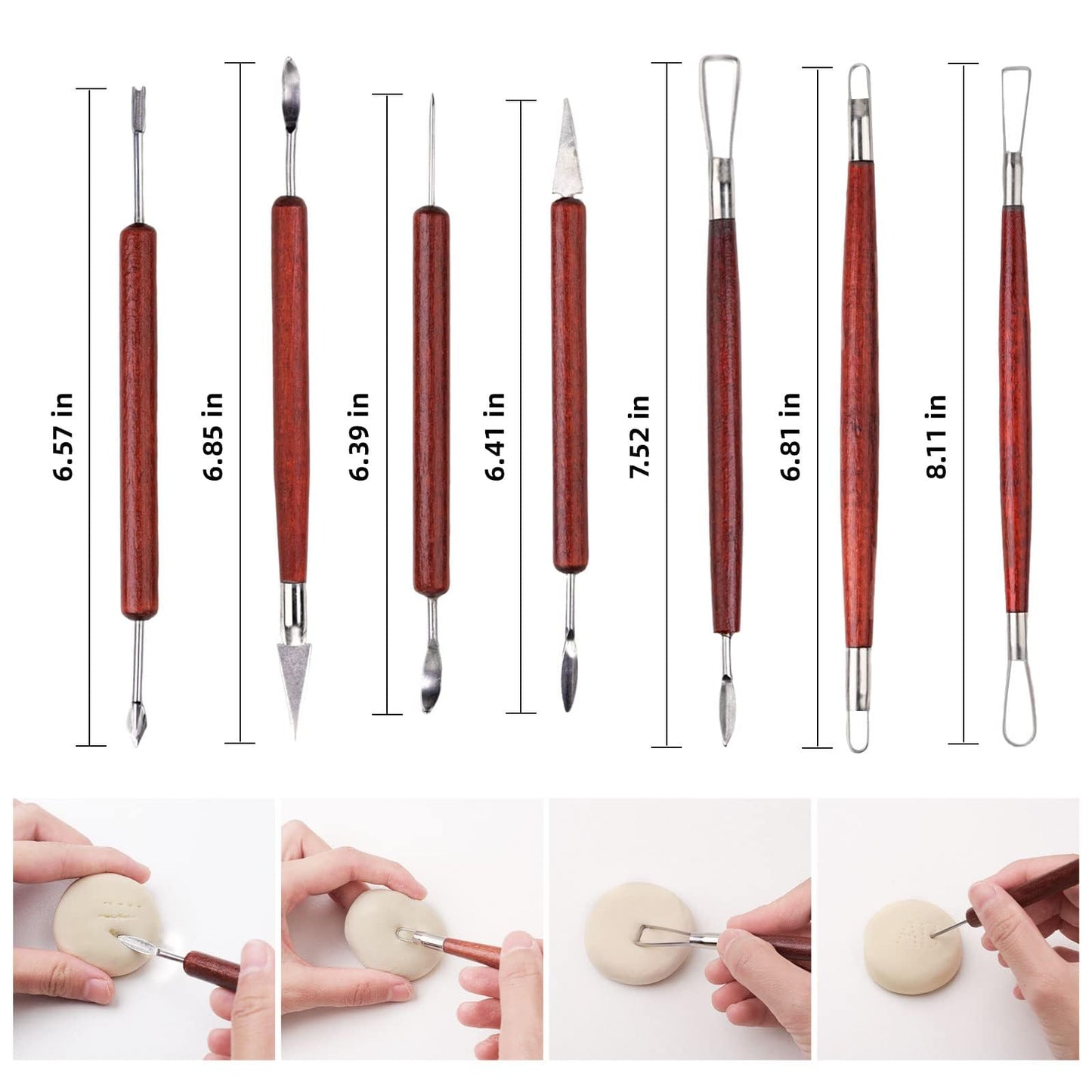 6.57 in

6.85 in

6.39 in

6.41 in

7.52 in

6.81 in

8.11 in