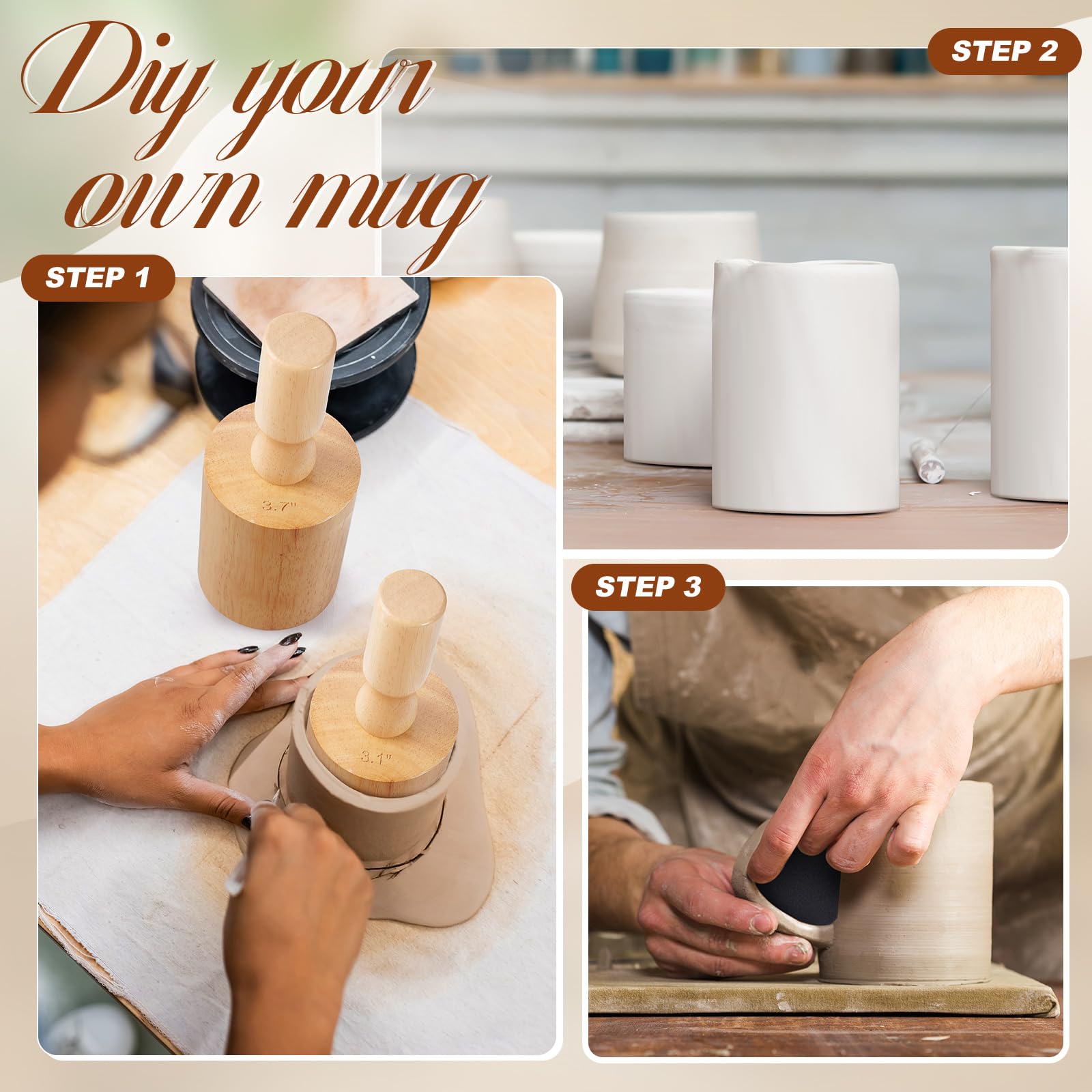 Diy your own mug

STEP 2

STEP 1

3.7"

3.1"

STEP 3