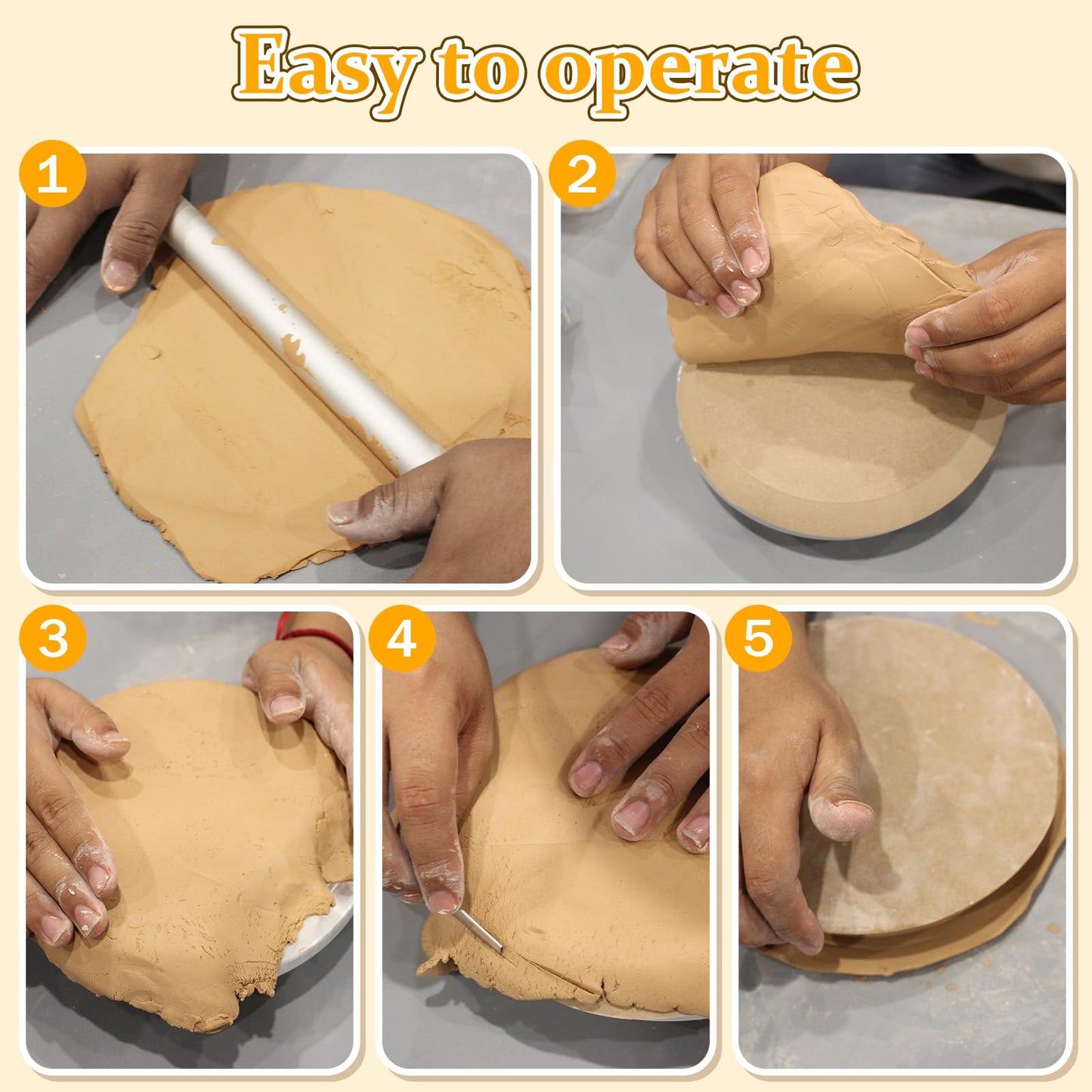 Easy to operate

1

2

3

4

5