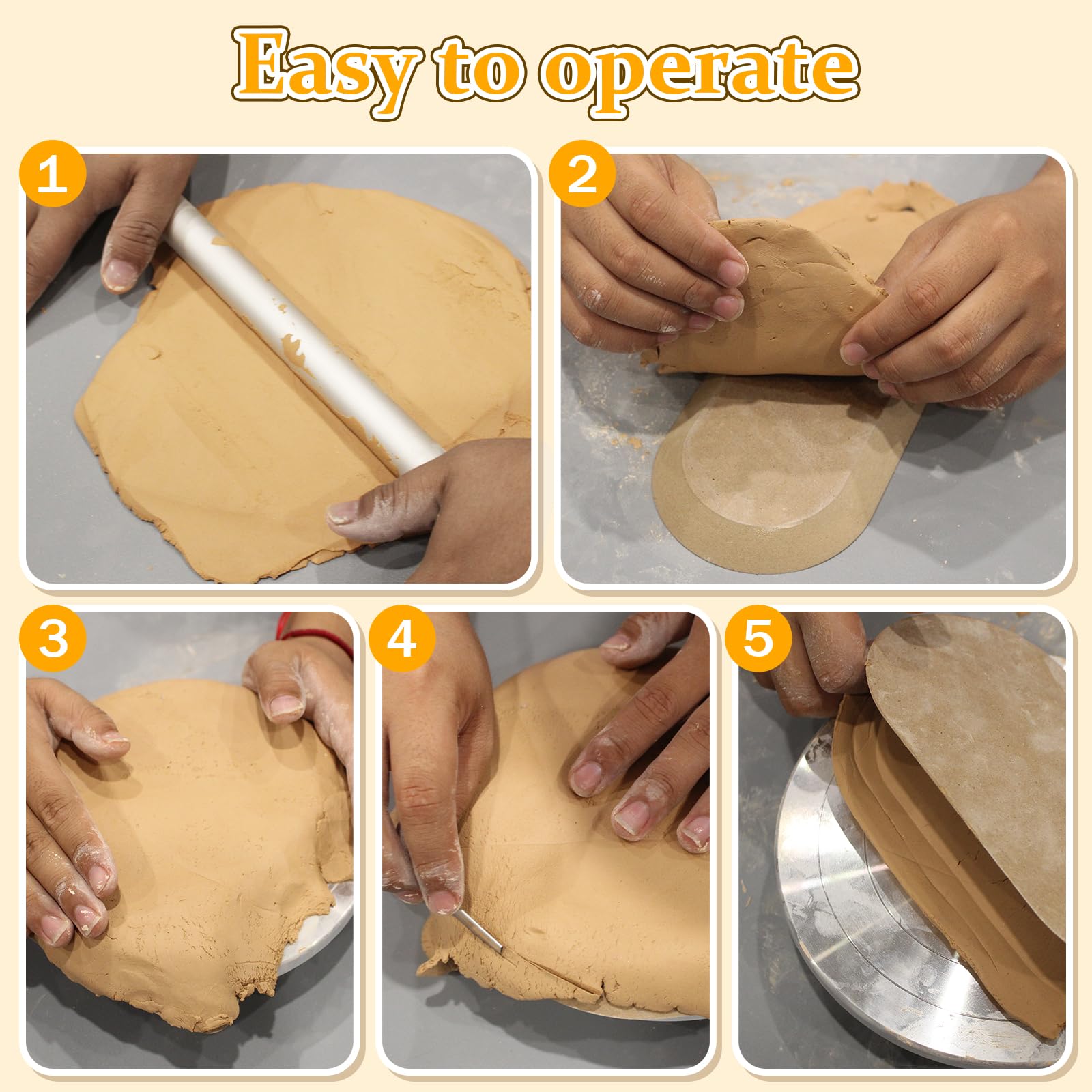 Easy to operate

1

2

3

4

5