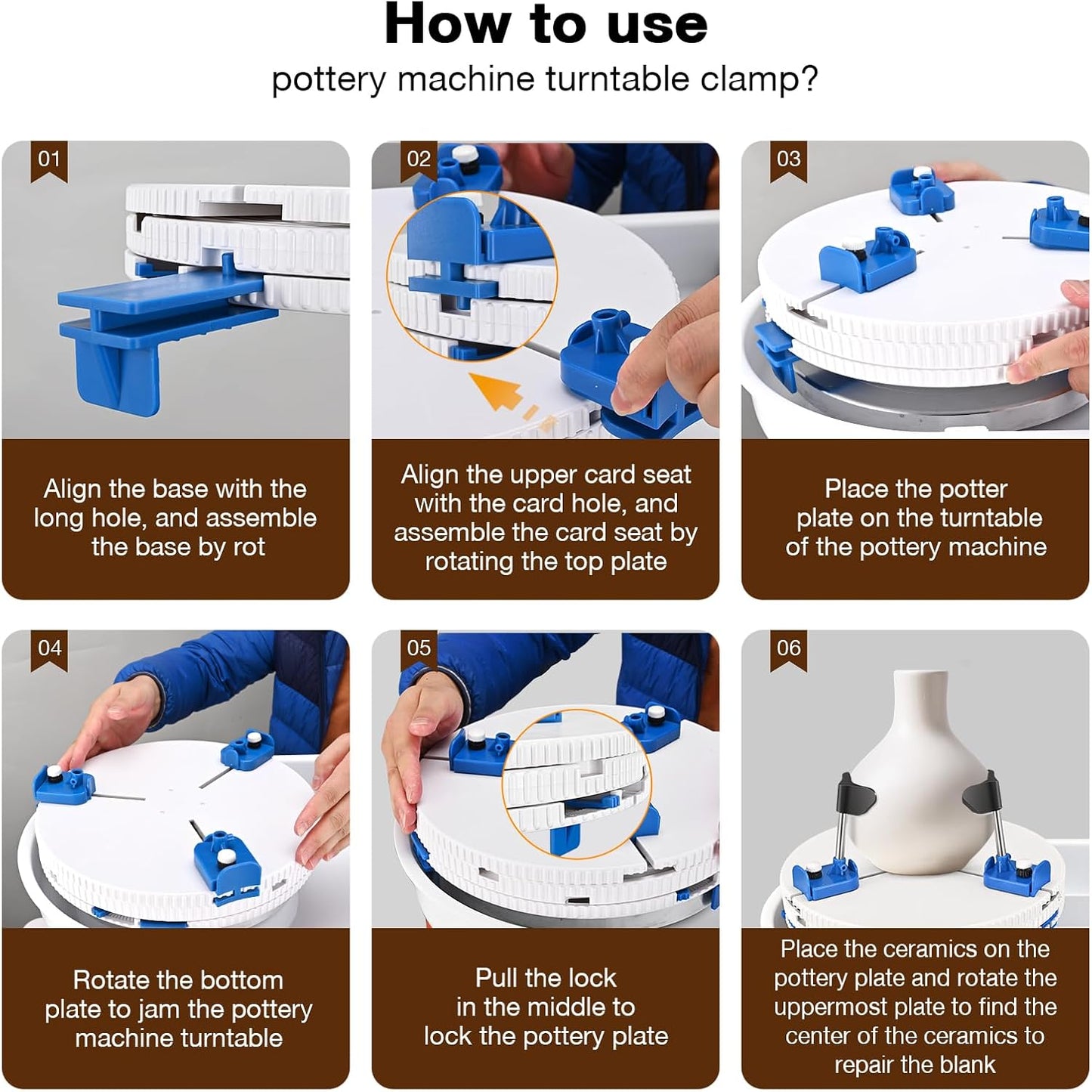 How to use
pottery machine turntable clamp?

01

Align the base with the long hole, and assemble the base by rot

02

Align the upper card seat with the card hole, and assemble the card seat by rotating the top plate

03

Place the potter plate on the turntable of the pottery machine

04

Rotate the bottom plate to jam the pottery machine turntable

05

Pull the lock in the middle to lock the pottery plate

06

Place the ceramics on the pottery plate and rotate the uppermost plate to find the center of the ceramics to repair the blank