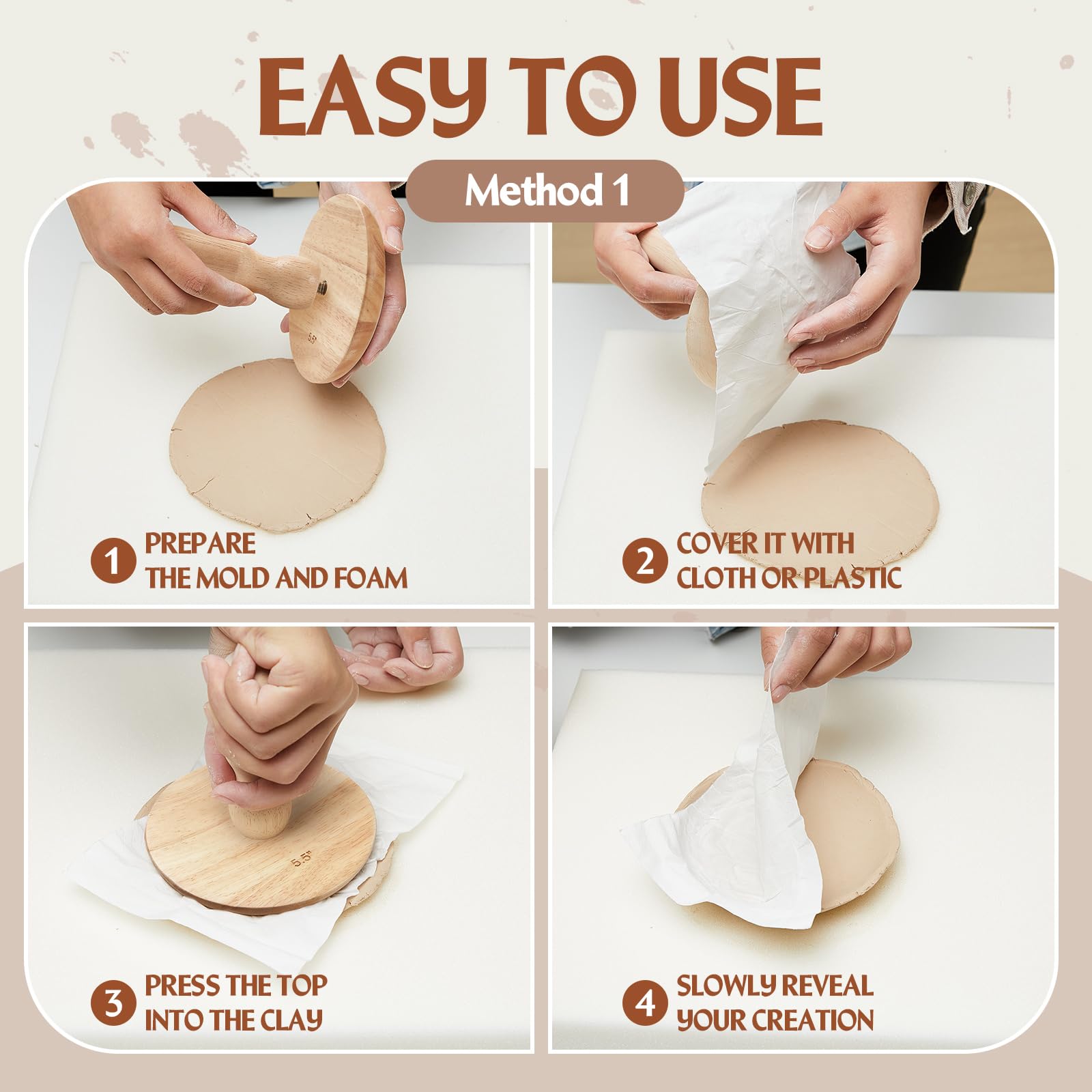 EASY TO USE

Method 1

5.5"

1 PREPARE THE MOLD AND FOAM

2 COVER IT WITH CLOTH OR PLASTIC

5.5"

3 PRESS THE TOP INTO THE CLAY

4 SLOWLY REVEAL YOUR CREATION