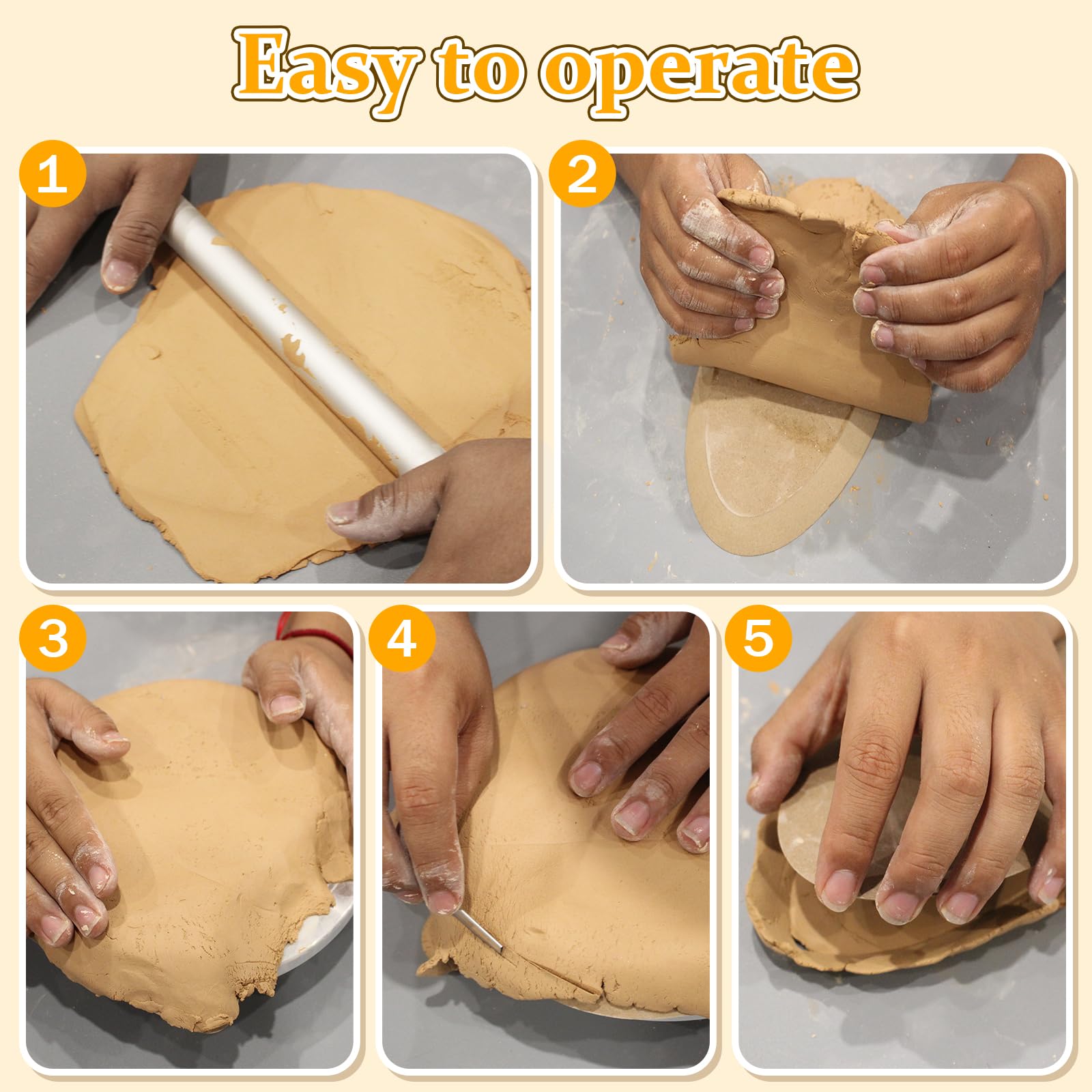 Easy to operate

1

2

3

4

5